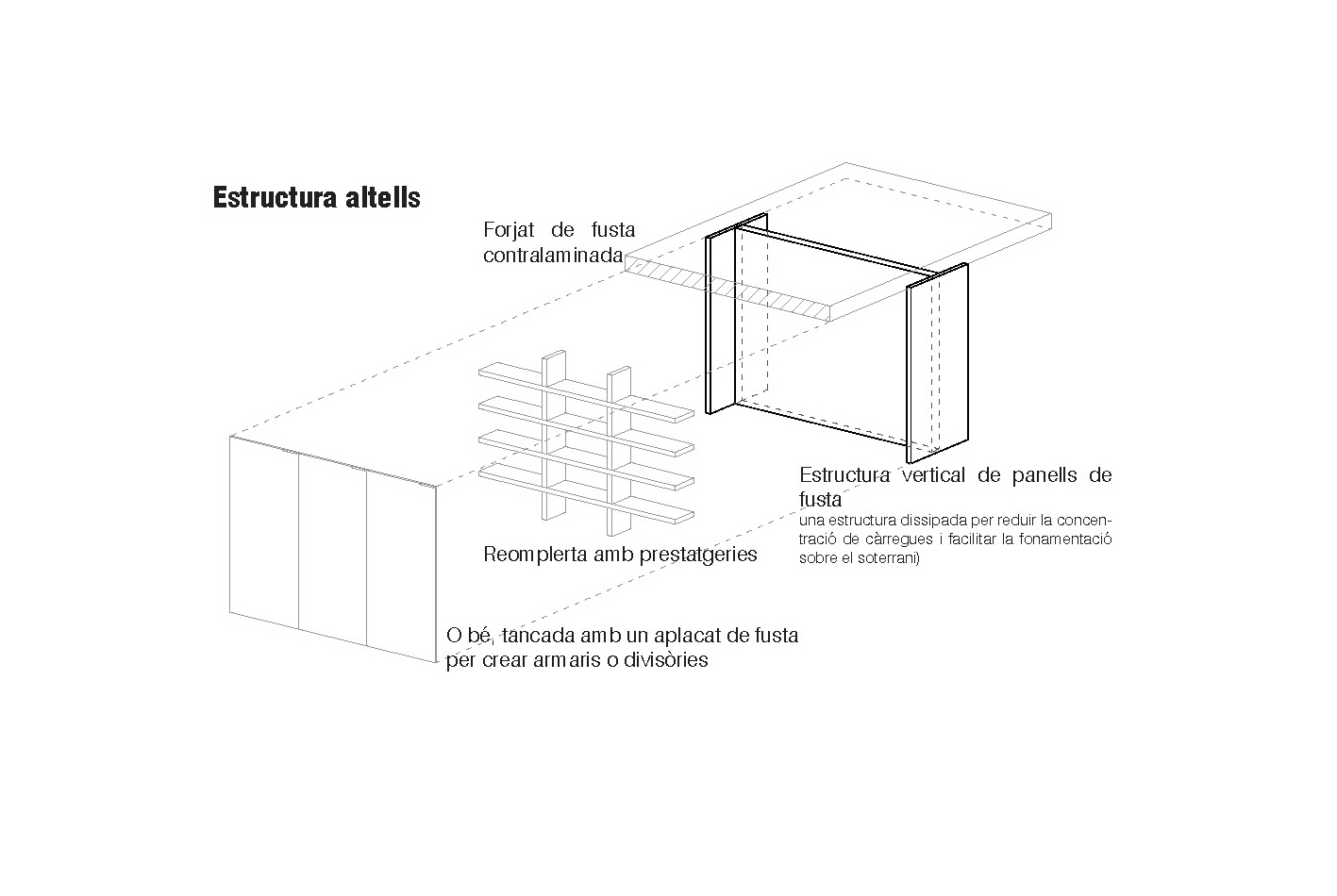 Estructura altells

Forjat de fusta contralaminada

Estructura vertical de panells de fusta
una estructura dissipada per reduir la concentració de càrregues i facilitar la fonamentació sobre el soterrani)

Reomplerta amb prestatgeries

O bé, tancada amb un aplacat de fusta per crear armaris o divisòries